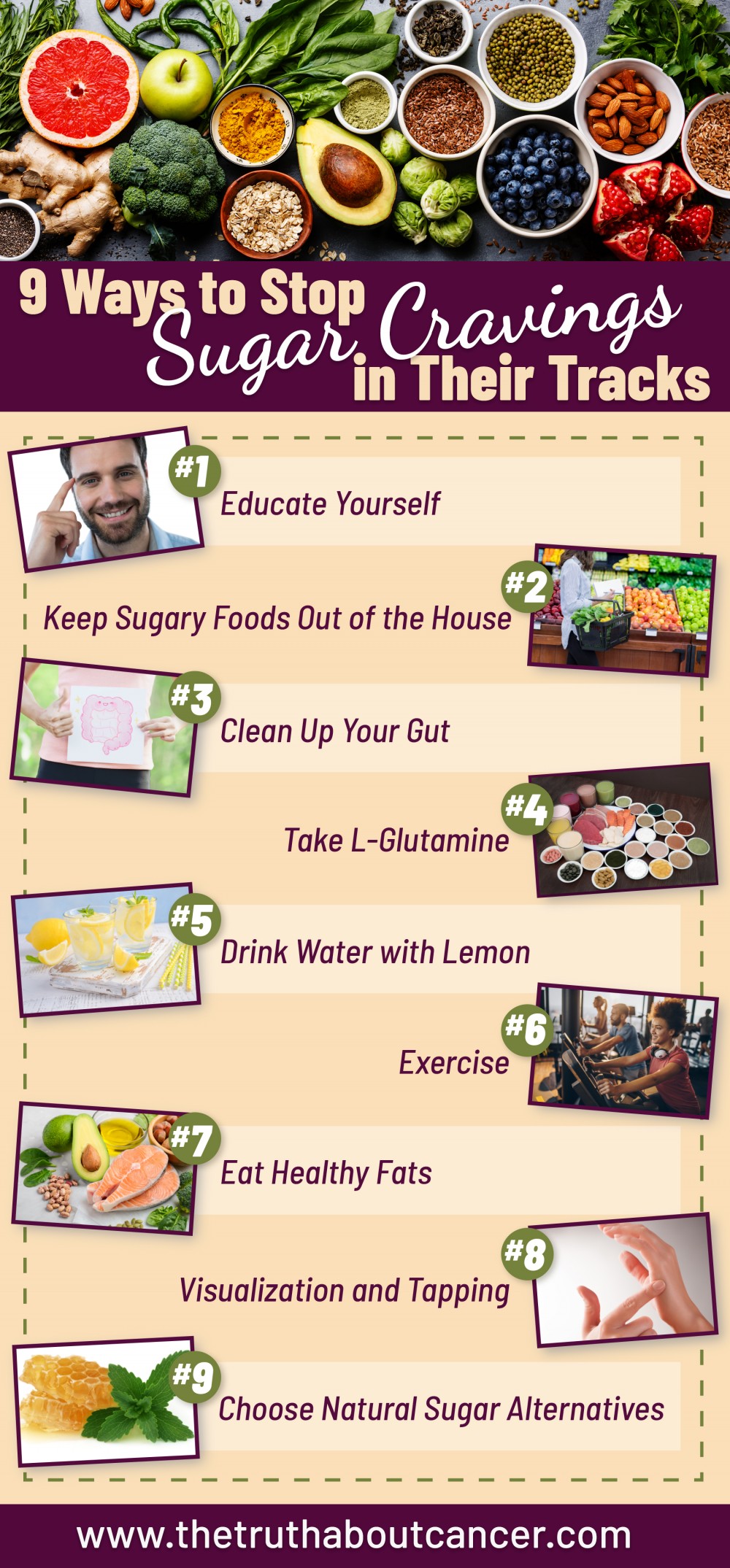 9 Ways to Stop Sugar Cravings in Their Tracks

#1 Educate Yourself

#2 Keep Sugary Foods Out of the House

#3 Clean Up Your Gut

#4 Take L-Glutamine

#5 Drink Water with Lemon

#6 Exercise

#7 Eat Healthy Fats

#8 Visualization and Tapping

#9 Choose Natural Sugar Alternatives

www.thetruthaboutcancer.com