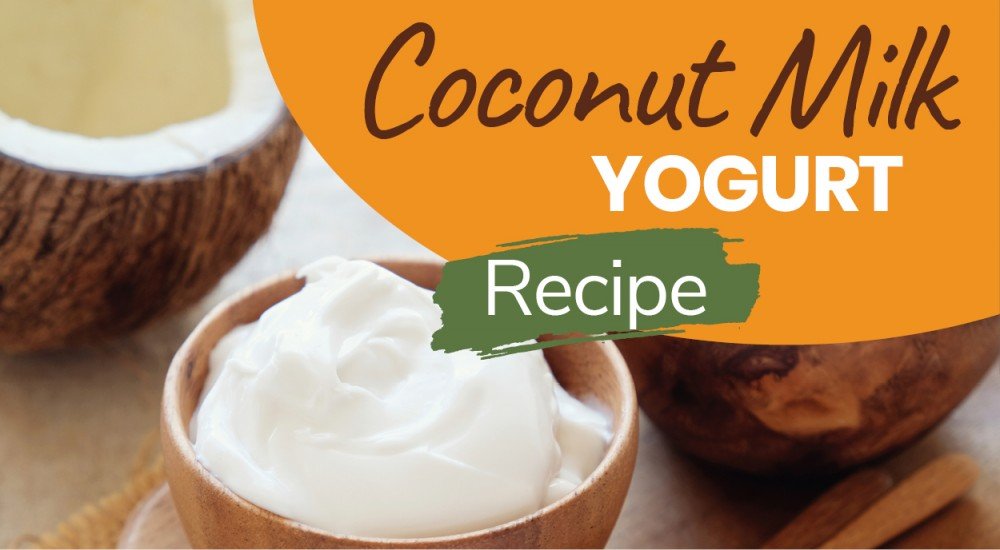 Coconut Milk
YOGURT
Recipe