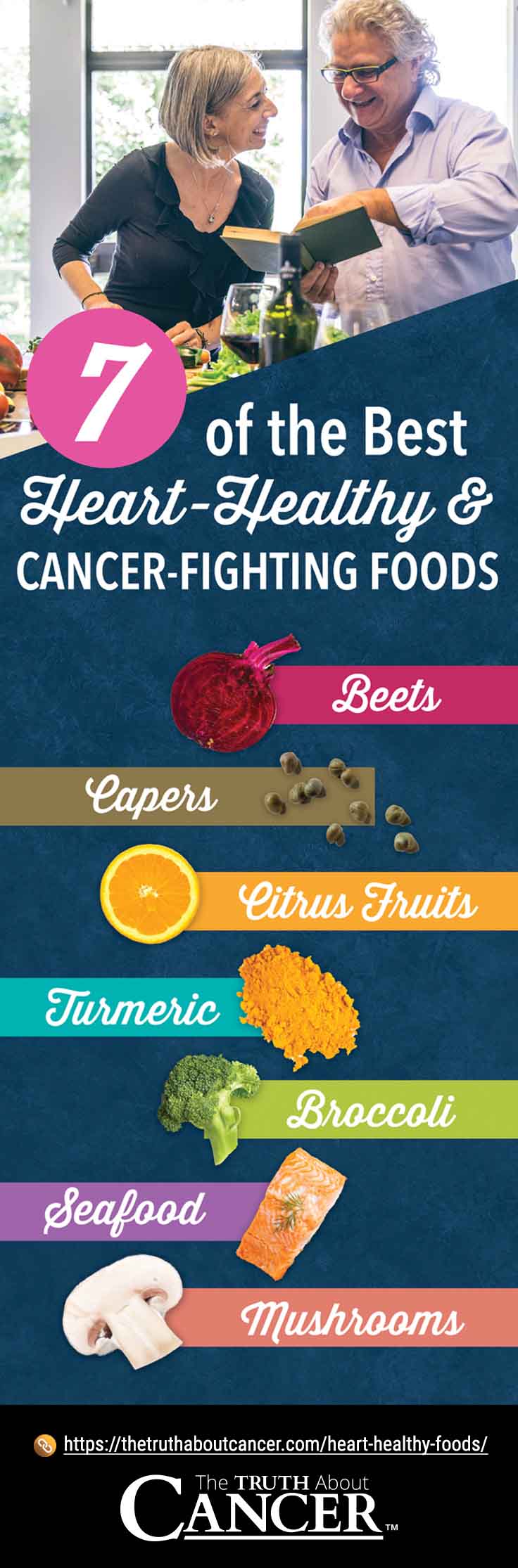 7 of the Best
Heart-Healthy &
CANCER-FIGHTING FOODS

Beets

Capers

Citrus Fruits

Turmeric

Broccoli

Seafood

Mushrooms

https://thetruthaboutcancer.com/heart-healthy-foods/

The TRUTH About CANCER™