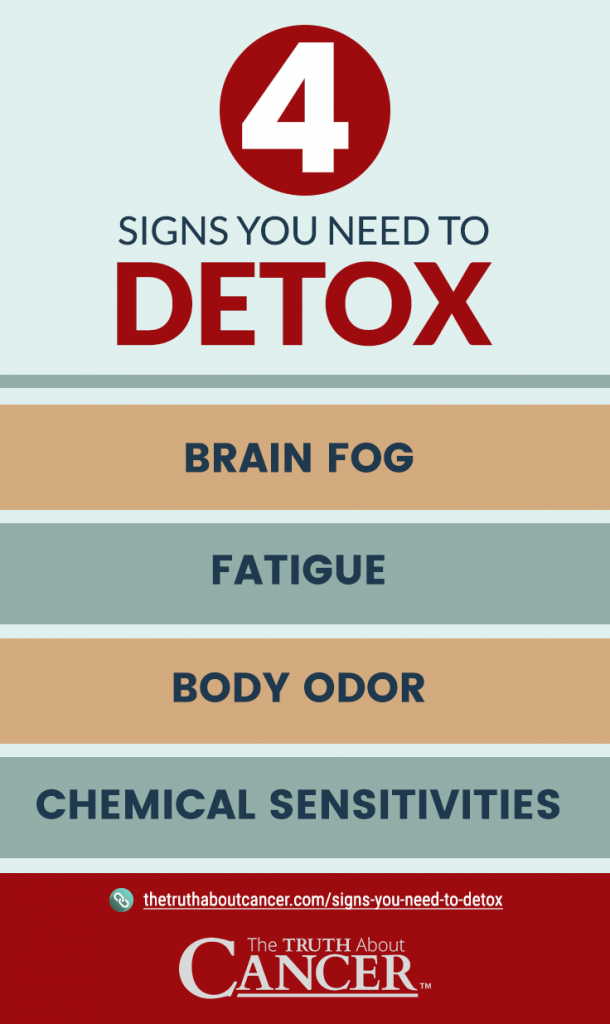 4

SIGNS YOU NEED TO

DETOX

BRAIN FOG

FATIGUE

BODY ODOR

CHEMICAL SENSITIVITIES

thetruthaboutcancer.com/signs-you-need-to-detox

The TRUTH About CANCER™