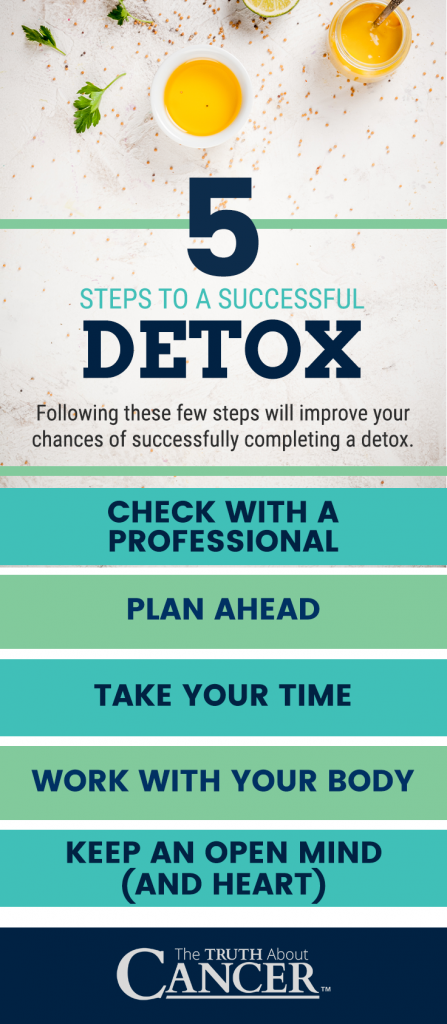 5

STEPS TO A SUCCESSFUL

DETOX

Following these few steps will improve your chances of successfully completing a detox.

CHECK WITH A PROFESSIONAL

PLAN AHEAD

TAKE YOUR TIME

WORK WITH YOUR BODY

KEEP AN OPEN MIND (AND HEART)

The TRUTH About CANCER™