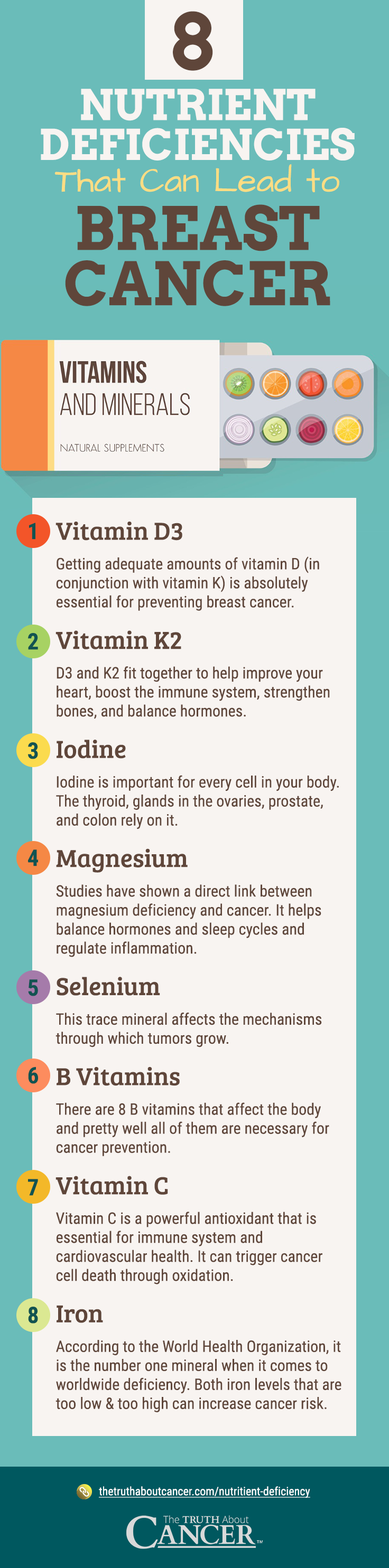 8
NUTRIENT DEFICIENCIES
That Can Lead to
BREAST CANCER

VITAMINS
AND MINERALS
NATURAL SUPPLEMENTS

1 Vitamin D3
Getting adequate amounts of vitamin D (in conjunction with vitamin K) is absolutely essential for preventing breast cancer.

2 Vitamin K2
D3 and K2 fit together to help improve your heart, boost the immune system, strengthen bones, and balance hormones.

3 Iodine
Iodine is important for every cell in your body. The thyroid, glands in the ovaries, prostate, and colon rely on it.

4 Magnesium
Studies have shown a direct link between magnesium deficiency and cancer. It helps balance hormones and sleep cycles and regulate inflammation.

5 Selenium
This trace mineral affects the mechanisms through which tumors grow.

6 B Vitamins
There are 8 B vitamins that affect the body and pretty well all of them are necessary for cancer prevention.

7 Vitamin C
Vitamin C is a powerful antioxidant that is essential for immune system and cardiovascular health. It can trigger cancer cell death through oxidation.

8 Iron
According to the World Health Organization, it is the number one mineral when it comes to worldwide deficiency. Both iron levels that are too low & too high can increase cancer risk.

thetruthaboutcancer.com/nutrient-deficiency

The TRUTH About CANCER™