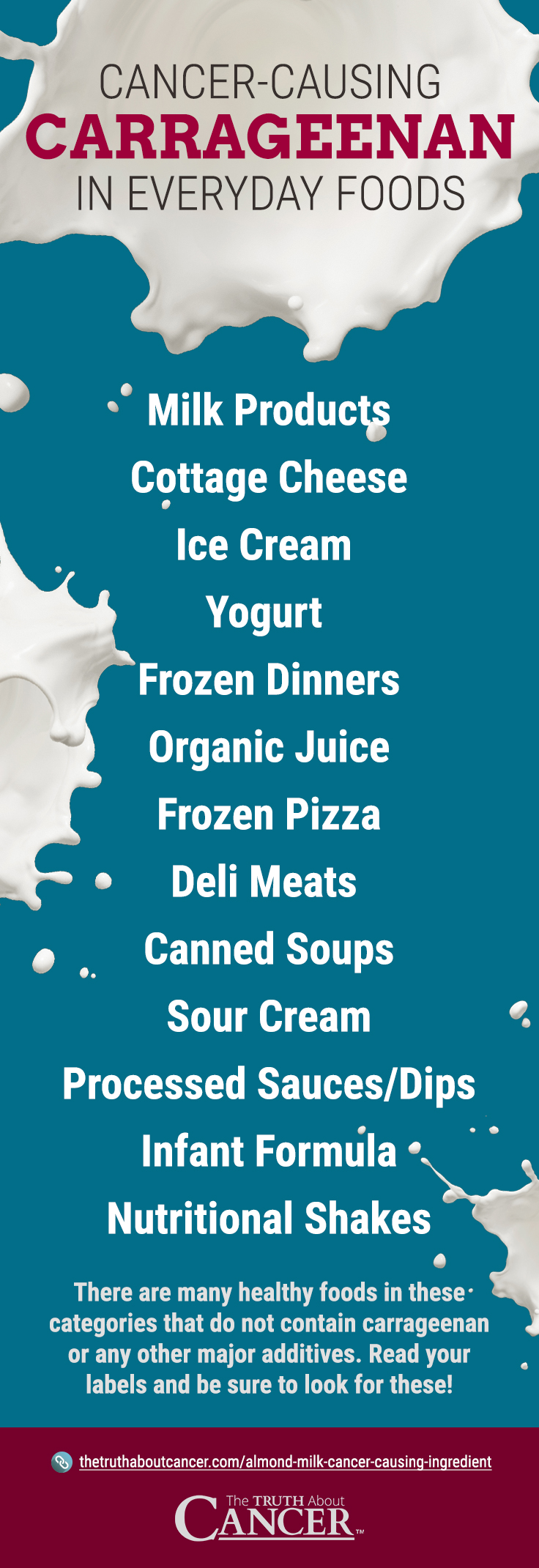 CANCER-CAUSING
CARRAGEENAN
IN EVERYDAY FOODS

Milk Products
Cottage Cheese
Ice Cream
Yogurt
Frozen Dinners
Organic Juice
Frozen Pizza
Deli Meats
Canned Soups
Sour Cream
Processed Sauces/Dips
Infant Formula
Nutritional Shakes

There are many healthy foods in these categories that do not contain carrageenan or any other major additives. Read your labels and be sure to look for these!

thetruthaboutcancer.com/almond-milk-cancer-causing-ingredient

The TRUTH About CANCER™