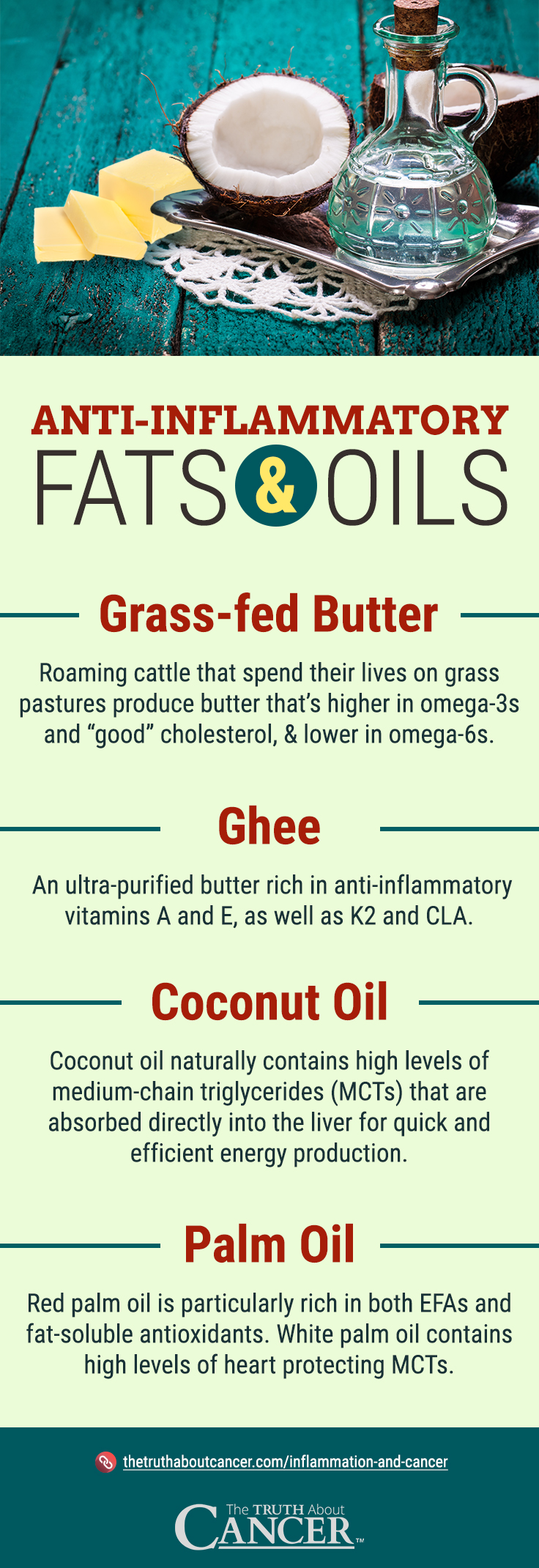 ANTI-INFLAMMATORY
FATS & OILS

Grass-fed Butter

Roaming cattle that spend their lives on grass pastures produce butter that's higher in omega-3s and "good" cholesterol, & lower in omega-6s.

Ghee

An ultra-purified butter rich in anti-inflammatory vitamins A and E, as well as K2 and CLA.

Coconut Oil

Coconut oil naturally contains high levels of medium-chain triglycerides (MCTs) that are absorbed directly into the liver for quick and efficient energy production.

Palm Oil

Red palm oil is particularly rich in both EFAs and fat-soluble antioxidants. White palm oil contains high levels of heart protecting MCTs.

thetruthaboutcancer.com/inflammation-and-cancer

The TRUTH About CANCER™