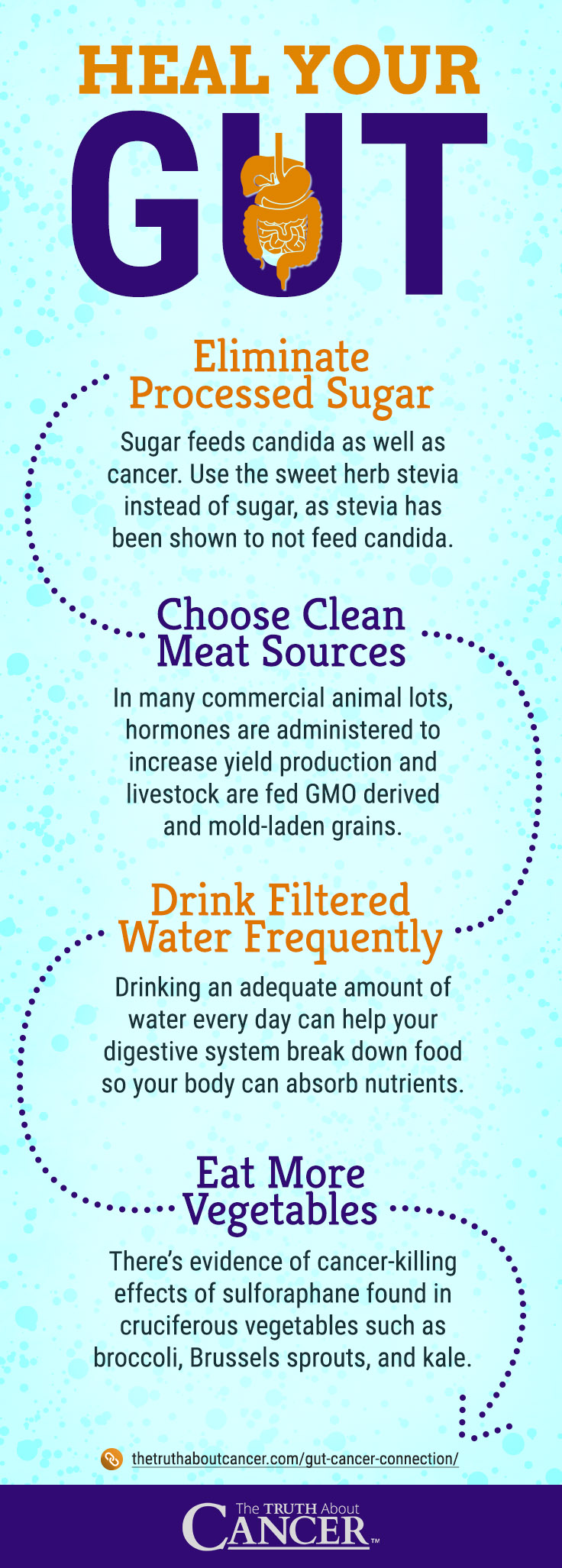 HEAL YOUR
GUT

Eliminate Processed Sugar

Sugar feeds candida as well as cancer. Use the sweet herb stevia instead of sugar, as stevia has been shown to not feed candida.

Choose Clean Meat Sources

In many commercial animal lots, hormones are administered to increase yield production and livestock are fed GMO derived and mold-laden grains.

Drink Filtered Water Frequently

Drinking an adequate amount of water every day can help your digestive system break down food so your body can absorb nutrients.

Eat More Vegetables

There's evidence of cancer-killing effects of sulforaphane found in cruciferous vegetables such as broccoli, Brussels sprouts, and kale.

thetruthaboutcancer.com/gut-cancer-connection/

The TRUTH About CANCER™