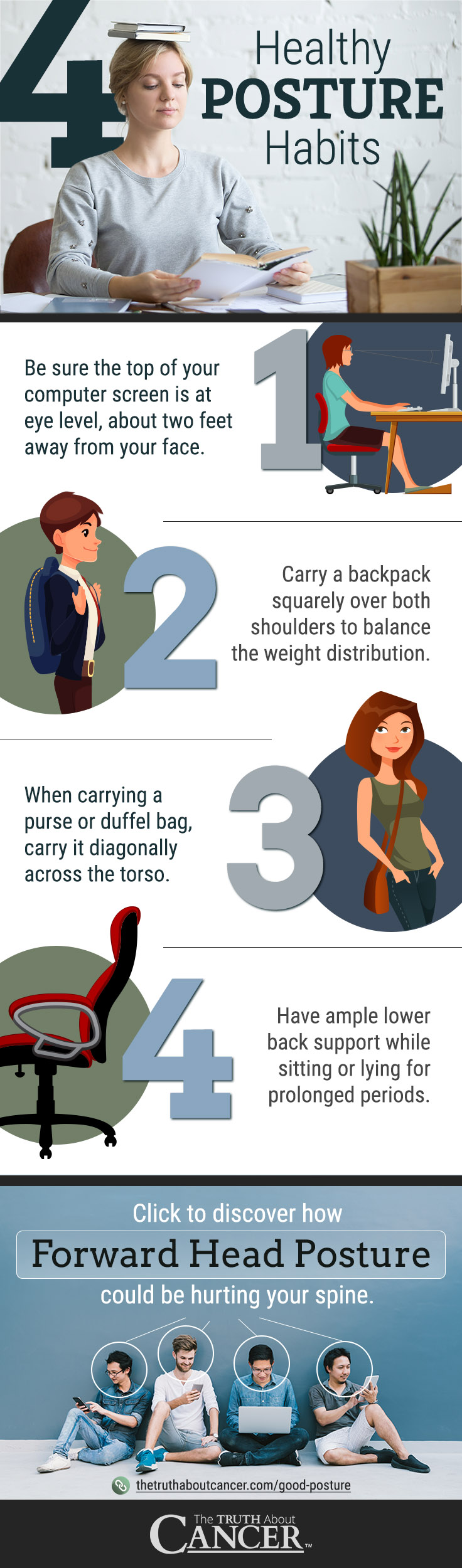 4 Healthy POSTURE Habits

1

Be sure the top of your computer screen is at eye level, about two feet away from your face.

2

Carry a backpack squarely over both shoulders to balance the weight distribution.

3

When carrying a purse or duffel bag, carry it diagonally across the torso.

4

Have ample lower back support while sitting or lying for prolonged periods.

Click to discover how

Forward Head Posture

could be hurting your spine.

thetruthaboutcancer.com/good-posture

The TRUTH About CANCER™