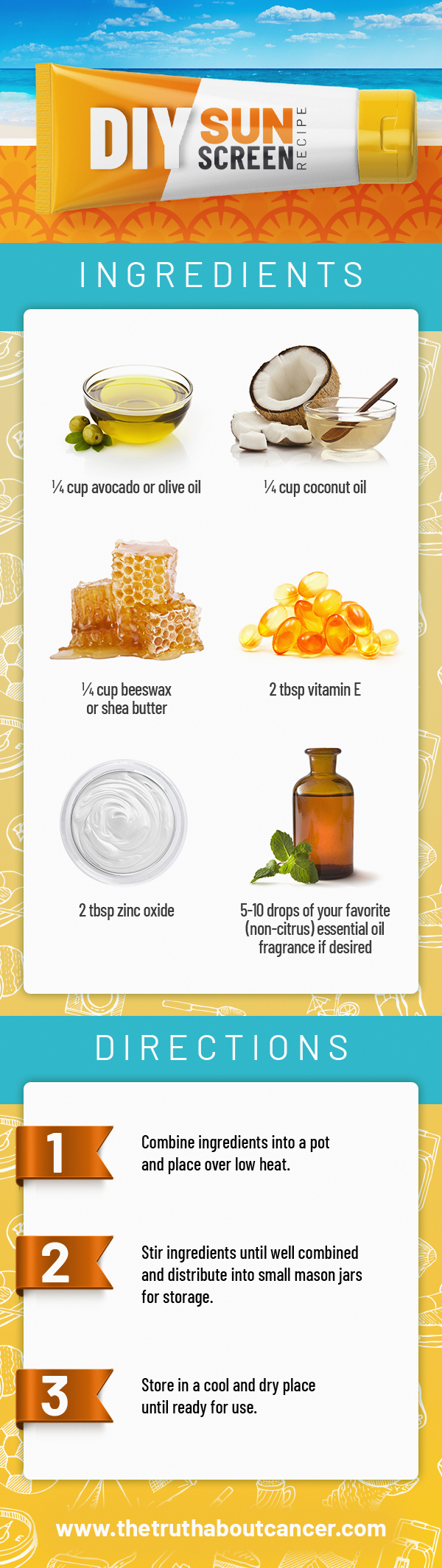 DIY SUN SCREEN RECIPE

INGREDIENTS

¼ cup avocado or olive oil

¼ cup coconut oil

¼ cup beeswax or shea butter

2 tbsp vitamin E

2 tbsp zinc oxide

5-10 drops of your favorite (non-citrus) essential oil fragrance if desired

DIRECTIONS

1 Combine ingredients into a pot and place over low heat.

2 Stir ingredients until well combined and distribute into small mason jars for storage.

3 Store in a cool and dry place until ready for use.

www.thetruthaboutcancer.com