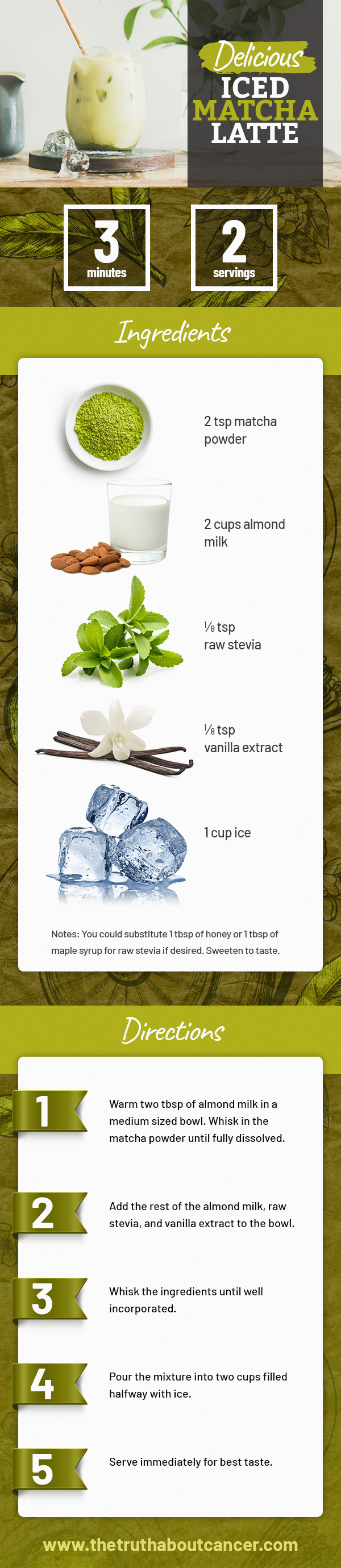 Delicious
ICED
MATCHA
LATTE

3
minutes

2
servings

Ingredients

2 tsp matcha powder

2 cups almond milk

⅛ tsp raw stevia

⅛ tsp vanilla extract

1 cup ice

Notes: You could substitute 1 tbsp of honey or 1 tbsp of maple syrup for raw stevia if desired. Sweeten to taste.

Directions

1 Warm two tbsp of almond milk in a medium sized bowl. Whisk in the matcha powder until fully dissolved.

2 Add the rest of the almond milk, raw stevia, and vanilla extract to the bowl.

3 Whisk the ingredients until well incorporated.

4 Pour the mixture into two cups filled halfway with ice.

5 Serve immediately for best taste.

www.thetruthaboutcancer.com