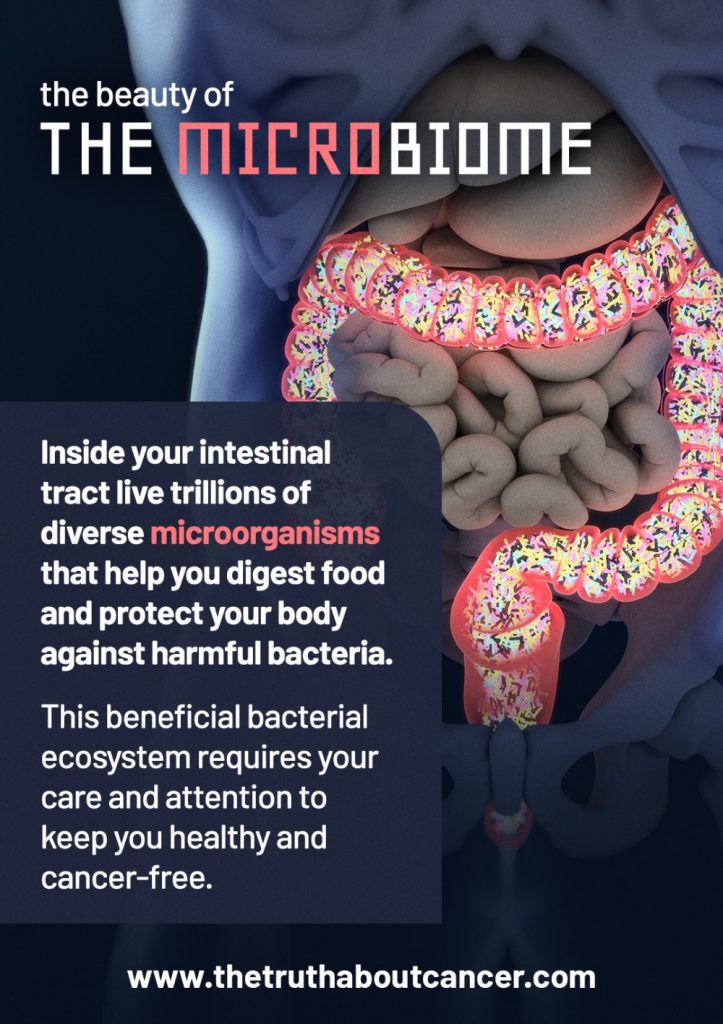 the beauty of
THE MICROBIOME

Inside your intestinal tract live trillions of diverse microorganisms that help you digest food and protect your body against harmful bacteria.

This beneficial bacterial ecosystem requires your care and attention to keep you healthy and cancer-free.

www.thetruthaboutcancer.com