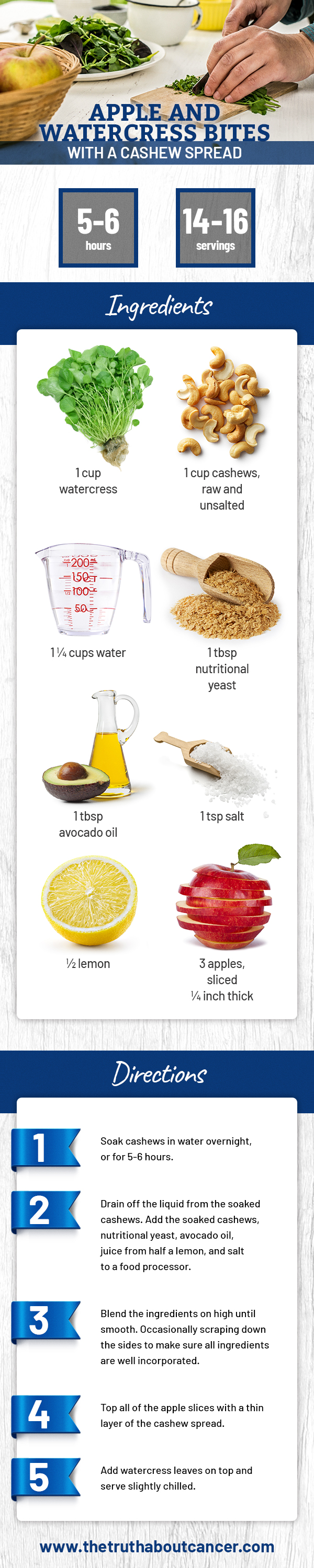 APPLE AND WATERCRESS BITES
WITH A CASHEW SPREAD

5-6
hours

14-16
servings

Ingredients

1 cup watercress

1 cup cashews, raw and unsalted

200
150
100
50

1¼ cups water

1 tbsp nutritional yeast

1 tbsp avocado oil

1 tsp salt

½ lemon

3 apples, sliced ¼ inch thick

Directions

1
Soak cashews in water overnight, or for 5-6 hours.

2
Drain off the liquid from the soaked cashews. Add the soaked cashews, nutritional yeast, avocado oil, juice from half a lemon, and salt to a food processor.

3
Blend the ingredients on high until smooth. Occasionally scraping down the sides to make sure all ingredients are well incorporated.

4
Top all of the apple slices with a thin layer of the cashew spread.

5
Add watercress leaves on top and serve slightly chilled.

www.thetruthaboutcancer.com