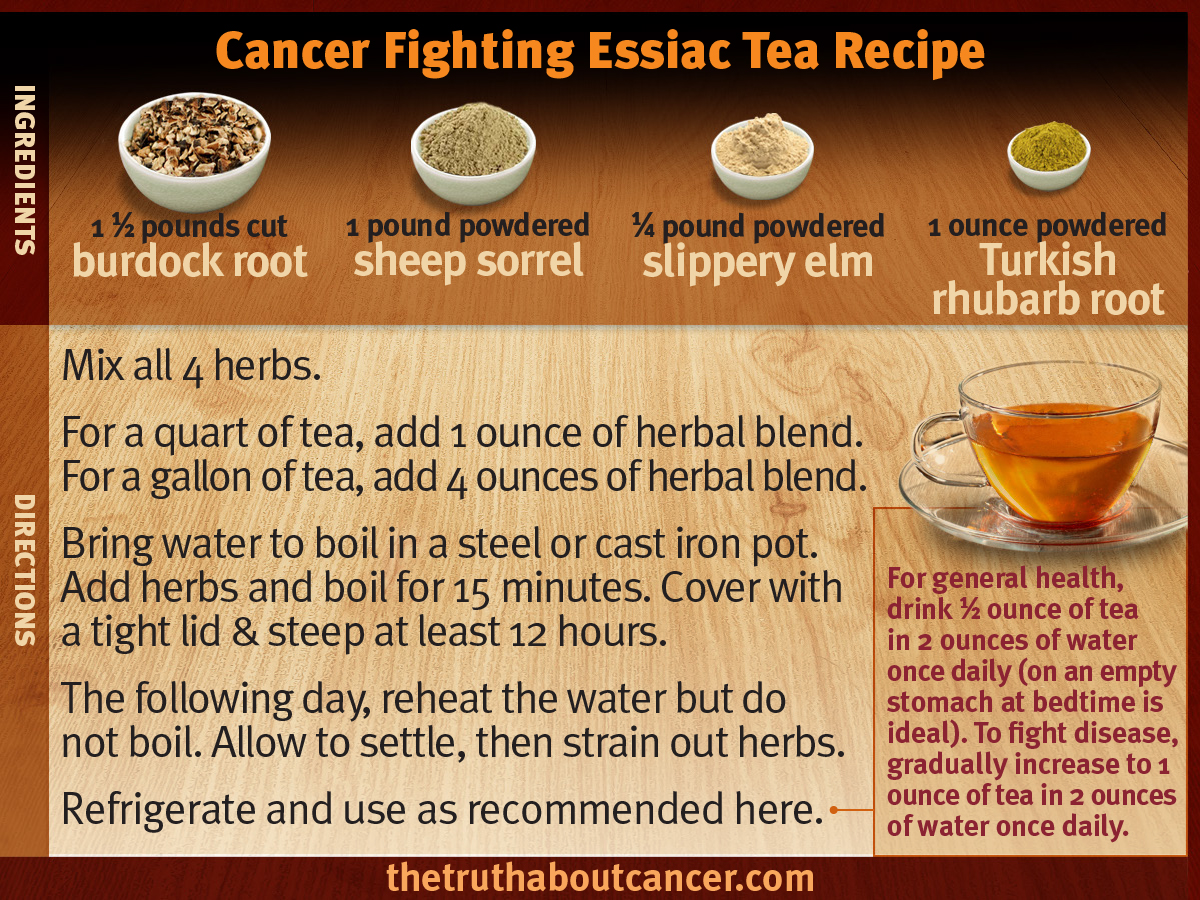 Cancer Fighting Essiac Tea Recipe

INGREDIENTS

1 ½ pounds cut
burdock root

1 pound powdered
sheep sorrel

¼ pound powdered
slippery elm

1 ounce powdered
Turkish rhubarb root

DIRECTIONS

Mix all 4 herbs.

For a quart of tea, add 1 ounce of herbal blend. For a gallon of tea, add 4 ounces of herbal blend.

Bring water to boil in a steel or cast iron pot. Add herbs and boil for 15 minutes. Cover with a tight lid & steep at least 12 hours.

The following day, reheat the water but do not boil. Allow to settle, then strain out herbs.

Refrigerate and use as recommended here.

For general health, drink ½ ounce of tea in 2 ounces of water once daily (on an empty stomach at bedtime is ideal). To fight disease, gradually increase to 1 ounce of tea in 2 ounces of water once daily.

thetruthaboutcancer.com